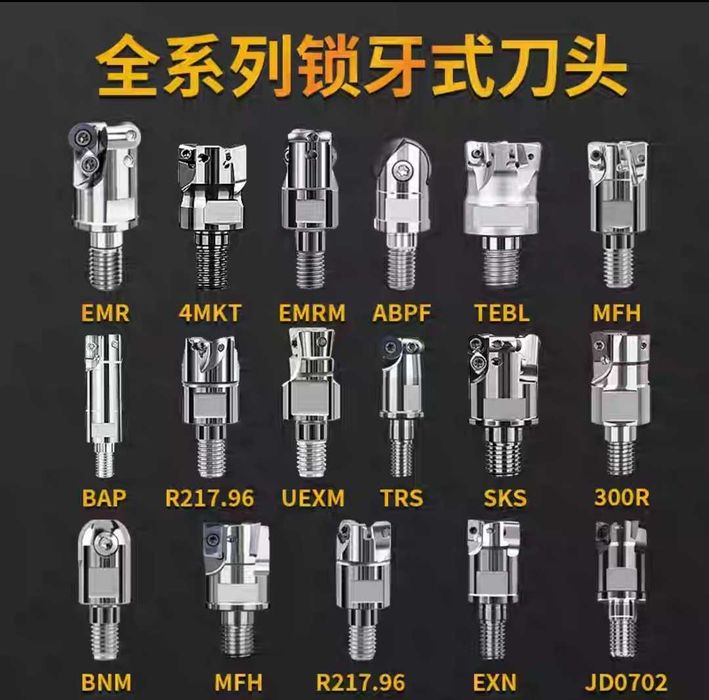 全系列锁牙式刀头

EMR 4MKT EMRM ABPF TEBL MFH

BAP R217.96 UEXM TRS SKS 300R

BNM MFH R217.96 EXN JD0702