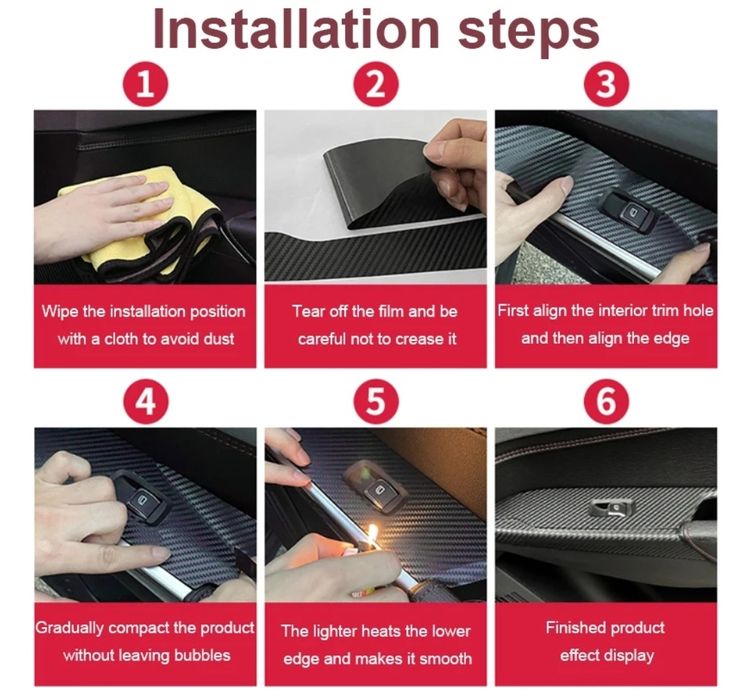 Installation steps

1

Wipe the installation position with a cloth to avoid dust

2

Tear off the film and be careful not to crease it

3

First align the interior trim hole and then align the edge

4

Gradually compact the product without leaving bubbles

5

The lighter heats the lower edge and makes it smooth

6

Finished product effect display