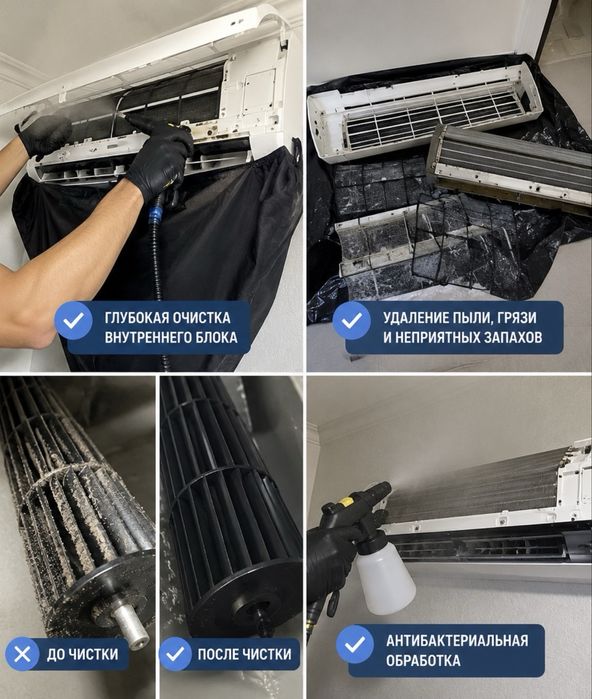 ГЛУБОКАЯ ОЧИСТКА ВНУТРЕННЕГО БЛОКА

УДАЛЕНИЕ ПЫЛИ, ГРЯЗИ И НЕПРИЯТНЫХ ЗАПАХОВ

ДО ЧИСТКИ

ПОСЛЕ ЧИСТКИ

АНТИБАКТЕРИАЛЬНАЯ ОБРАБОТКА