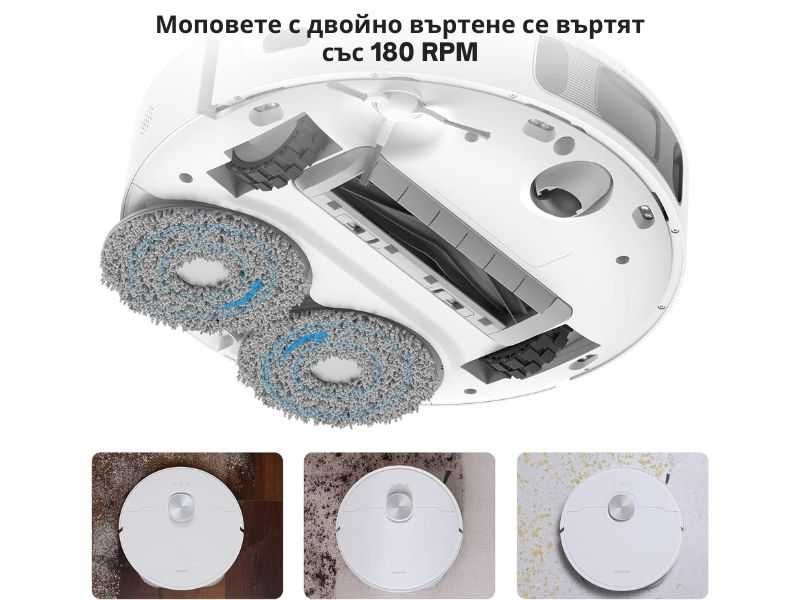 Моповете с двойно въртене се въртят със 180 RPM