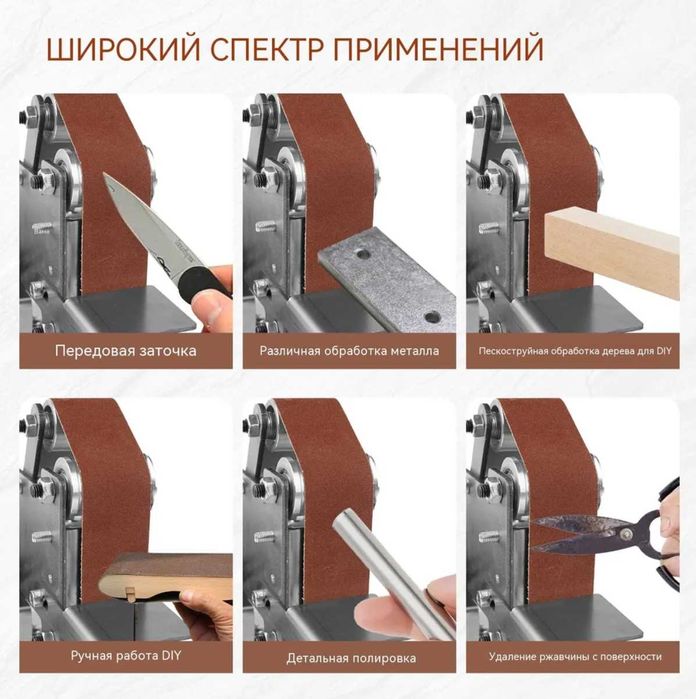 ШИРОКИЙ СПЕКТР ПРИМЕНЕНИЙ

Передовая заточка

Различная обработка металла

Пескоструйная обработка дерева для DIY

Ручная работа DIY

Детальная полировка

Удаление ржавчины с поверхности