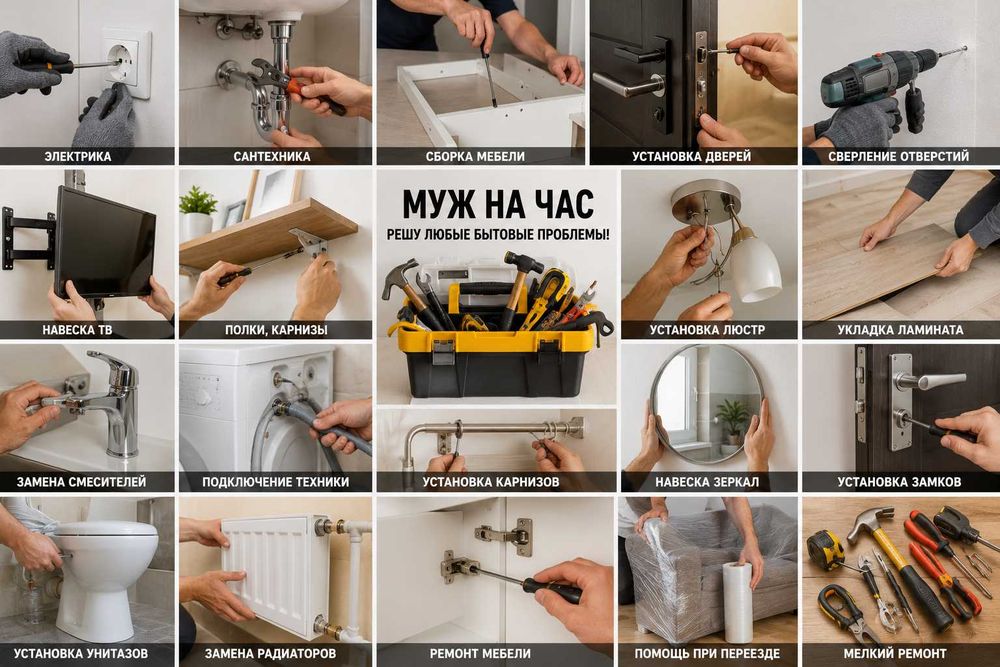 ЭЛЕКТРИКА
САНТЕХНИКА
СБОРКА МЕБЕЛИ
УСТАНОВКА ДВЕРЕЙ
СВЕРЛЕНИЕ ОТВЕРСТИЙ

НАВЕСКА ТВ
ПОЛКИ, КАРНИЗЫ

МУЖ НА ЧАС
РЕШУ ЛЮБЫЕ БЫТОВЫЕ ПРОБЛЕМЫ!

УСТАНОВКА ЛЮСТР
УКЛАДКА ЛАМИНАТА

ЗАМЕНА СМЕСИТЕЛЕЙ
ПОДКЛЮЧЕНИЕ ТЕХНИКИ
УСТАНОВКА КАРНИЗОВ
НАВЕСКА ЗЕРКАЛ
УСТАНОВКА ЗАМКОВ

УСТАНОВКА УНИТАЗОВ
ЗАМЕНА РАДИАТОРОВ
РЕМОНТ МЕБЕЛИ
ПОМОЩЬ ПРИ ПЕРЕЕЗДЕ
МЕЛКИЙ РЕМОНТ