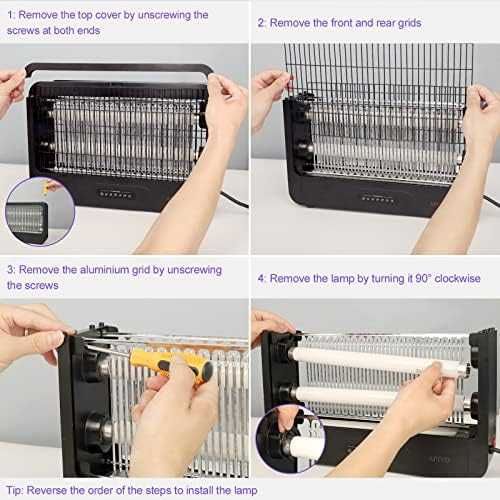 1: Remove the top cover by unscrewing the screws at both ends

2: Remove the front and rear grids

3: Remove the aluminium grid by unscrewing the screws

4: Remove the lamp by turning it 90° clockwise

Tip: Reverse the order of the steps to install the lamp