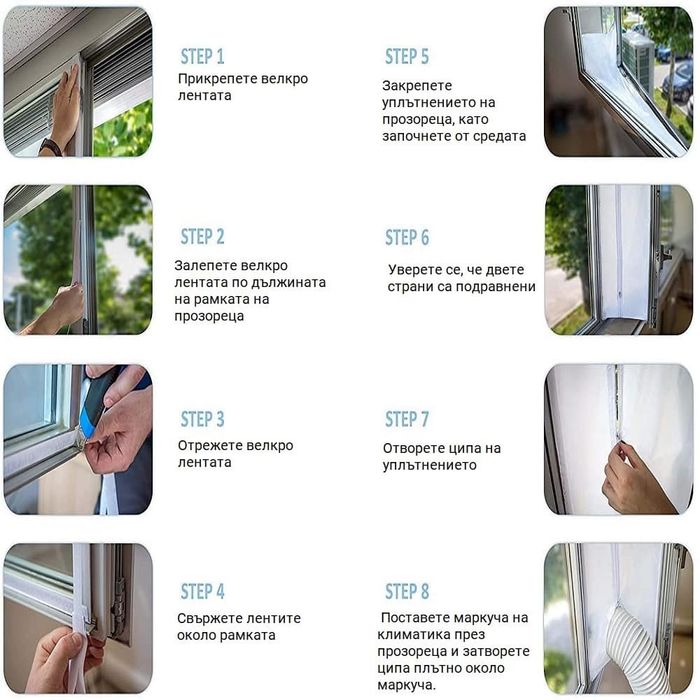 STEP 1
Прикрепете велкро лентата

STEP 2
Залепете велкро лентата по дължината на рамката на прозореца

STEP 3
Отрежете велкро лентата

STEP 4
Свържете лентите около рамката

STEP 5
Закрепете уплътнението на прозореца, като започнете от средата

STEP 6
Уверете се, че двете страни са подравнени

STEP 7
Отворете ципа на уплътнението

STEP 8
Поставете маркуча на климатика през прозореца и затворете ципа плътно около маркуча.