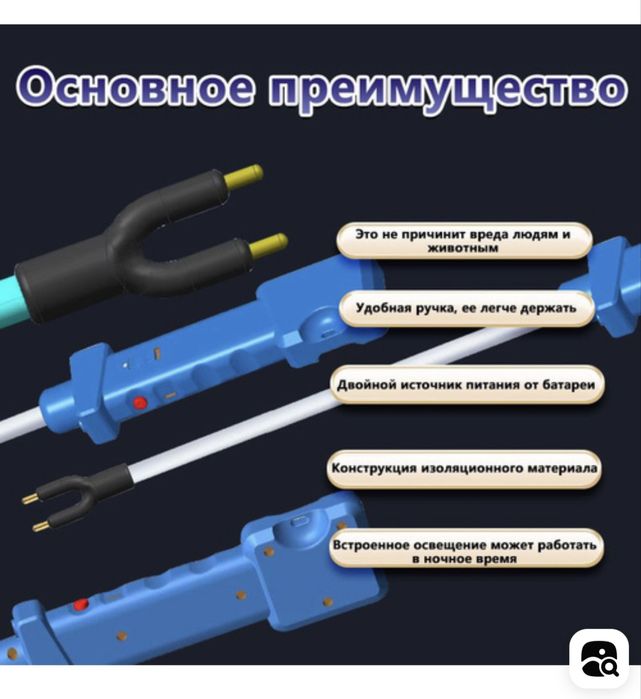 Основное преимущество

Это не причинит вреда людям и животным

Удобная ручка, ее легче держать

Двойной источник питания от батареи

Конструкция изоляционного материала

Встроенное освещение может работать в ночное время