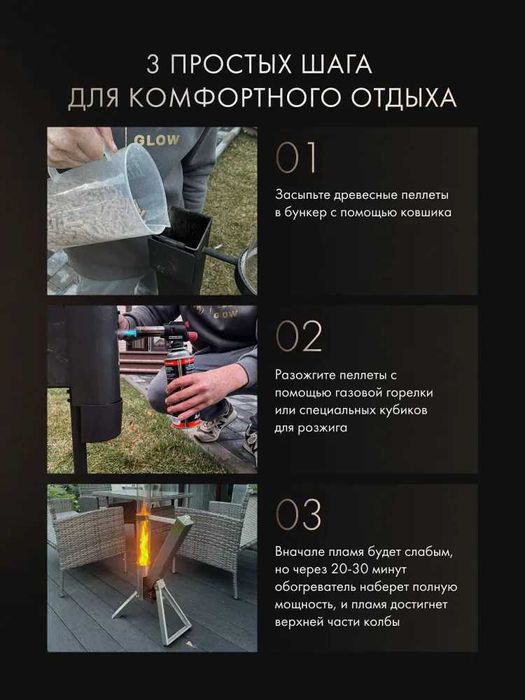 3 ПРОСТЫХ ШАГА
ДЛЯ КОМФОРТНОГО ОТДЫХА

GLOW

01

Засыпьте древесные пеллеты в бункер с помощью ковшика

GLOW

02

Разожгите пеллеты с помощью газовой горелки или специальных кубиков для розжига

03

Вначале пламя будет слабым, но через 20-30 минут обогреватель наберет полную мощность, и пламя достигнет верхней части колбы