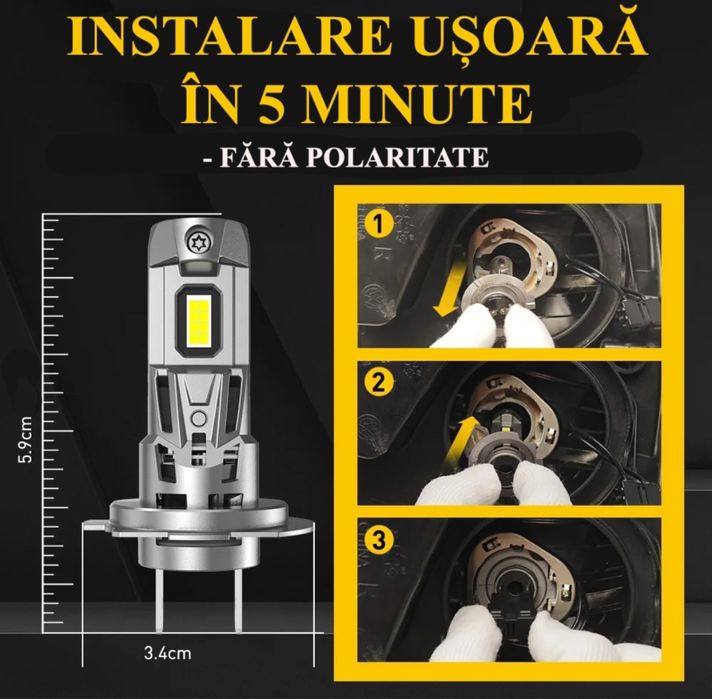 INSTALARE UȘOARĂ ÎN 5 MINUTE

- FĂRĂ POLARITATE

5.9cm

3.4cm

1

2

3