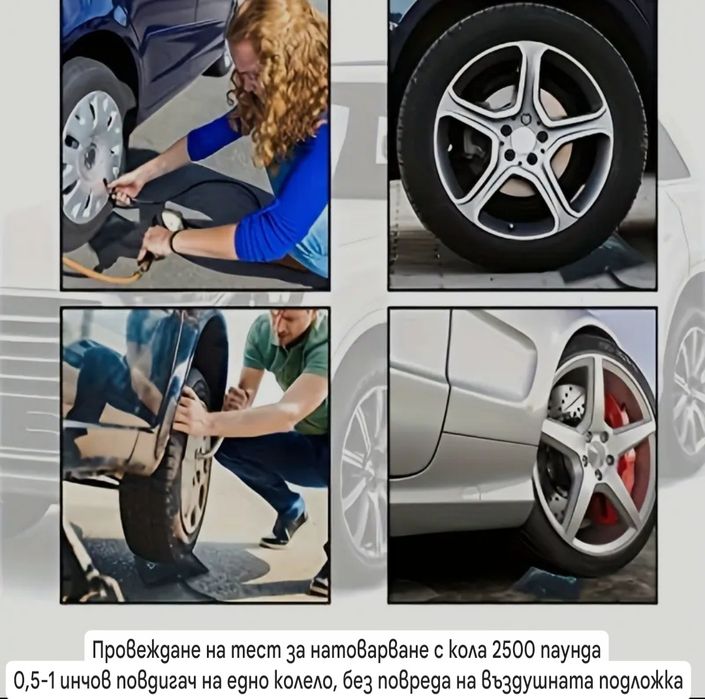 Провеждане на тест за натоварване с кола 2500 паунда
0,5-1 инчов повдигач на едно колело, без повреда на въздушната подложка