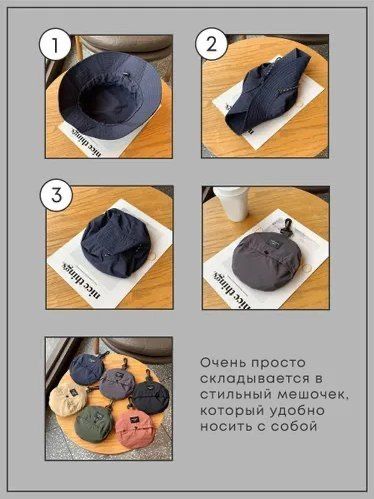 1

nice things

2

3

nice things

nice things

Очень просто складывается в стильный мешочек, который удобно носить с собой