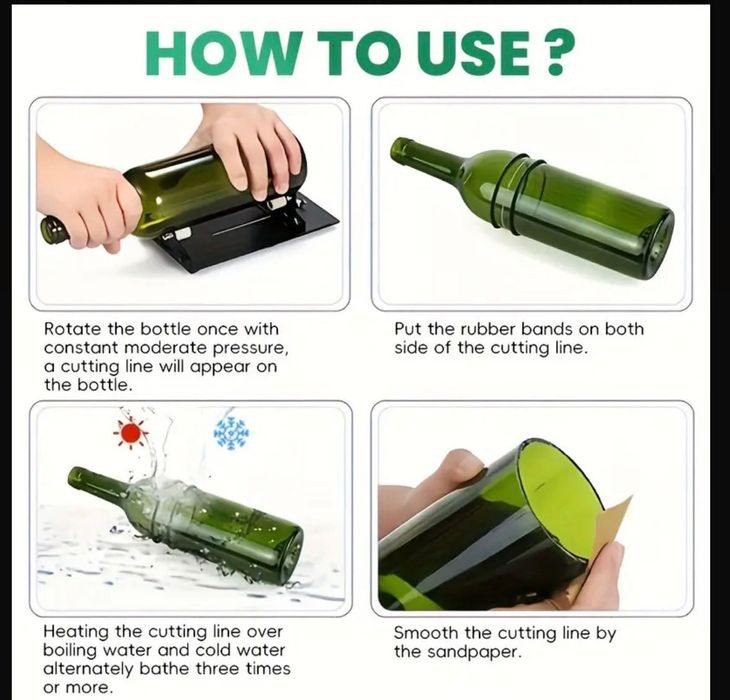 HOW TO USE ?

Rotate the bottle once with constant moderate pressure, a cutting line will appear on the bottle.

Put the rubber bands on both side of the cutting line.

Heating the cutting line over boiling water and cold water alternately bathe three times or more.

Smooth the cutting line by the sandpaper.