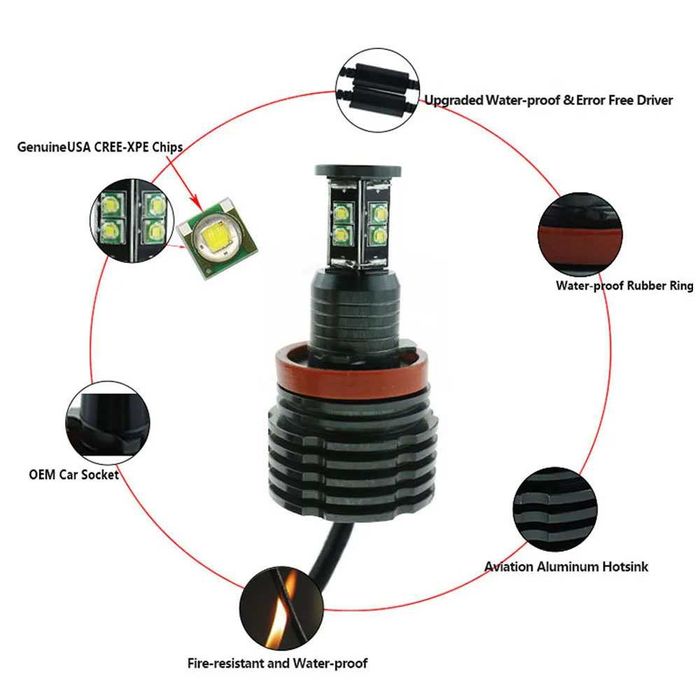 Upgraded Water-proof & Error Free Driver

GenuineUSA CREE-XPE Chips

Water-proof Rubber Ring

OEM Car Socket

Aviation Aluminum Hotsink

Fire-resistant and Water-proof