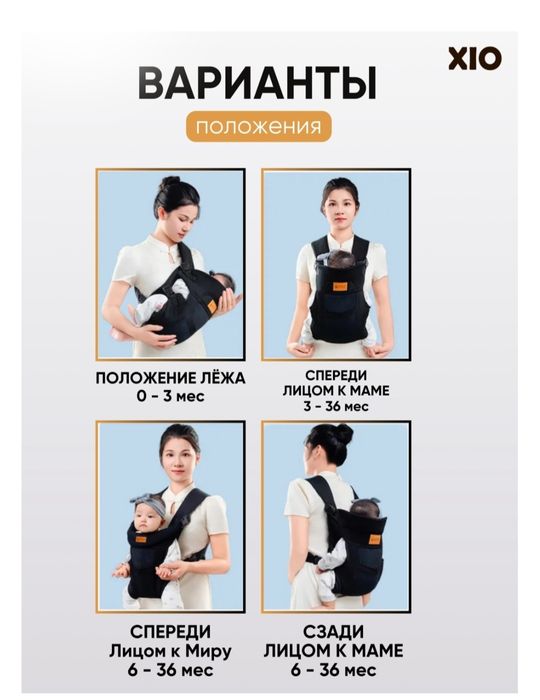 XIO

ВАРИАНТЫ

положения

ПОЛОЖЕНИЕ ЛЁЖА
0 - 3 мес

СПЕРЕДИ
ЛИЦОМ К МАМЕ
3 - 36 мес

СПЕРЕДИ
Лицом к Миру
6 - 36 мес

СЗАДИ
ЛИЦОМ К МАМЕ
6 - 36 мес