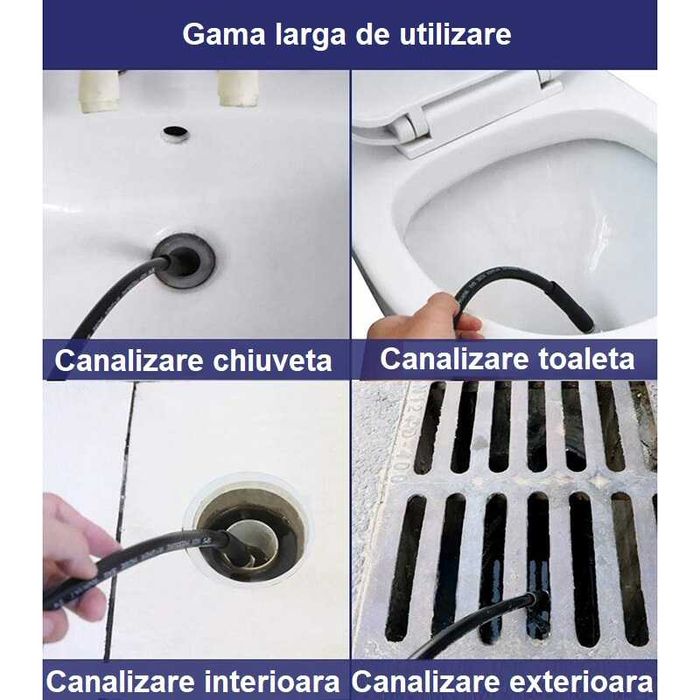 Gama larga de utilizare

Canalizare chiuveta

Canalizare toaleta

Canalizare interioara

Canalizare exterioara