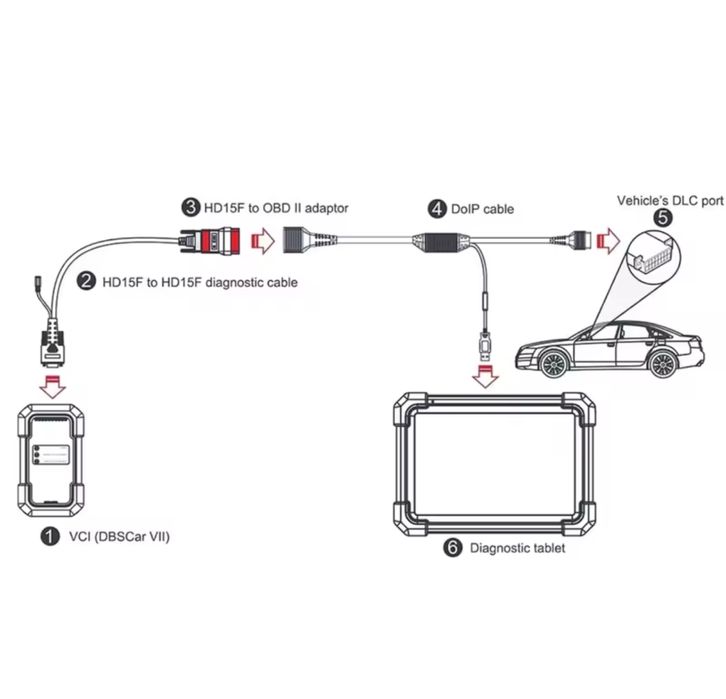 3 HD15F to OBD II adaptor

4 DoIP cable

Vehicle's DLC port
5

2 HD15F to HD15F diagnostic cable

1 VCI (DBSCar VII)

6 Diagnostic tablet