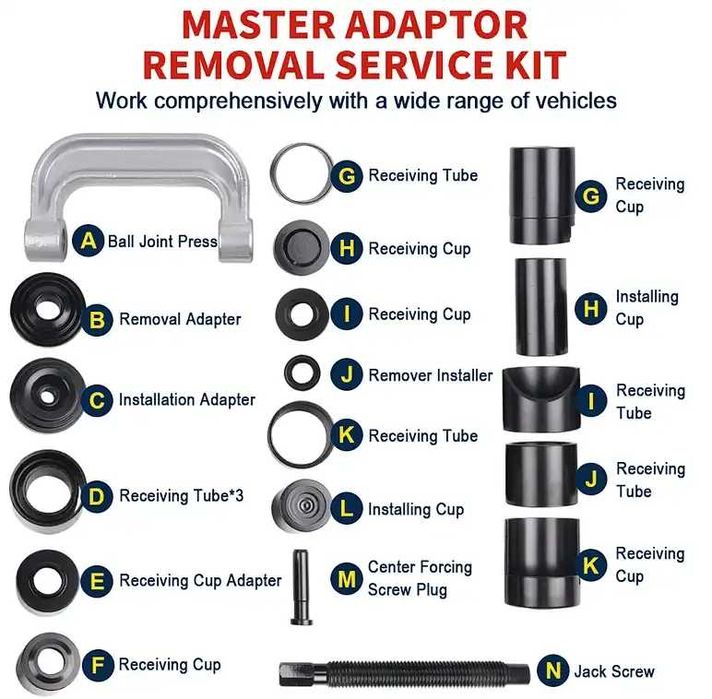 MASTER ADAPTOR REMOVAL SERVICE KIT

Work comprehensively with a wide range of vehicles

A Ball Joint Press

B Removal Adapter

C Installation Adapter

D Receiving Tube*3

E Receiving Cup Adapter

F Receiving Cup

G Receiving Tube

H Receiving Cup

I Receiving Cup

J Remover Installer

K Receiving Tube

L Installing Cup

M Center Forcing Screw Plug

G Receiving Cup

H Installing Cup

I Receiving Tube

J Receiving Tube

K Receiving Cup

N Jack Screw