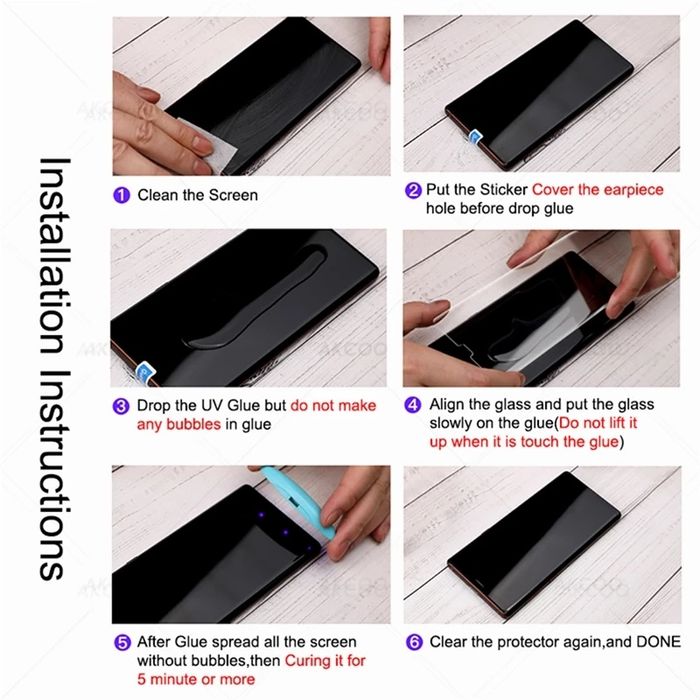 Installation Instructions

1 Clean the Screen

2 Put the Sticker Cover the earpiece hole before drop glue

3 Drop the UV Glue but do not make any bubbles in glue

4 Align the glass and put the glass slowly on the glue(Do not lift it up when it is touch the glue)

5 After Glue spread all the screen without bubbles,then Curing it for 5 minute or more

6 Clear the protector again,and DONE