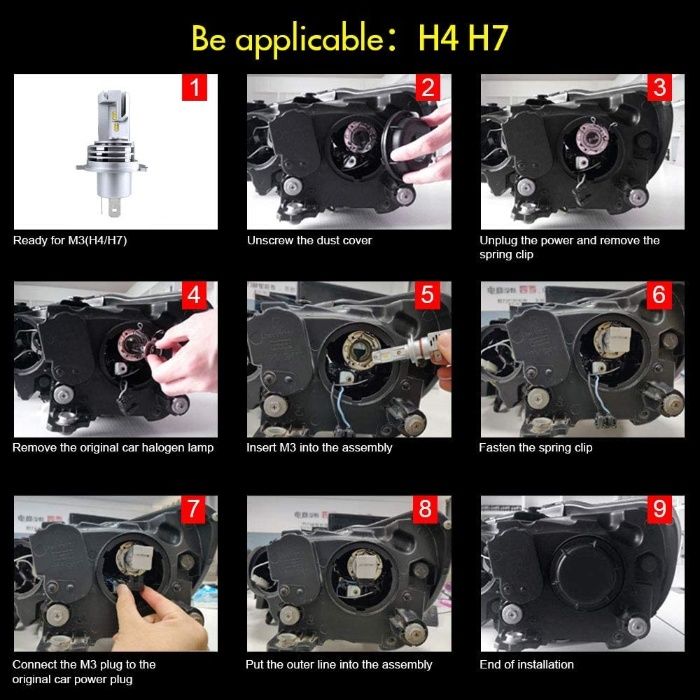 Be applicable: H4 H7

1

Ready for M3(H4/H7)

2

Unscrew the dust cover

3

Unplug the power and remove the spring clip

4

Remove the original car halogen lamp

5

Insert M3 into the assembly

6

Fasten the spring clip

7

Connect the M3 plug to the original car power plug

8

Put the outer line into the assembly

9

End of installation