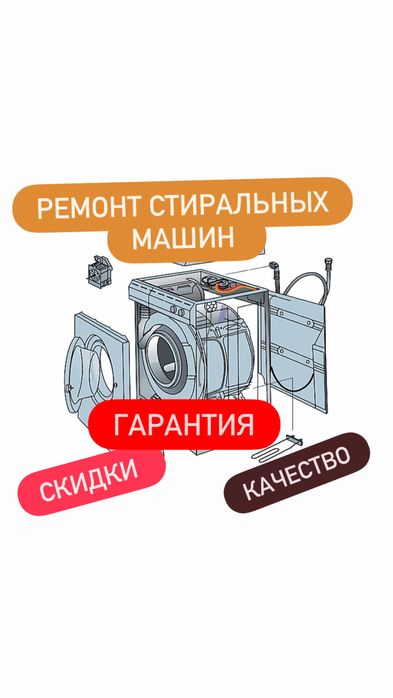 РЕМОНТ СТИРАЛЬНЫХ МАШИН

ГАРАНТИЯ

СКИДКИ

КАЧЕСТВО