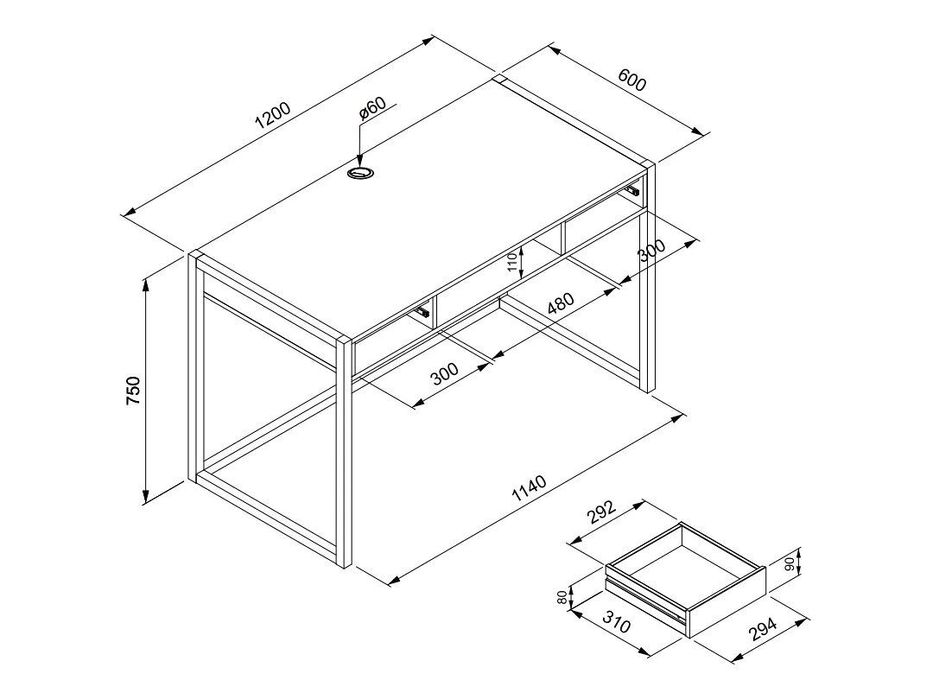 1200
ø60
600
110
300
480
300
750
1140
292
90
80
310
294