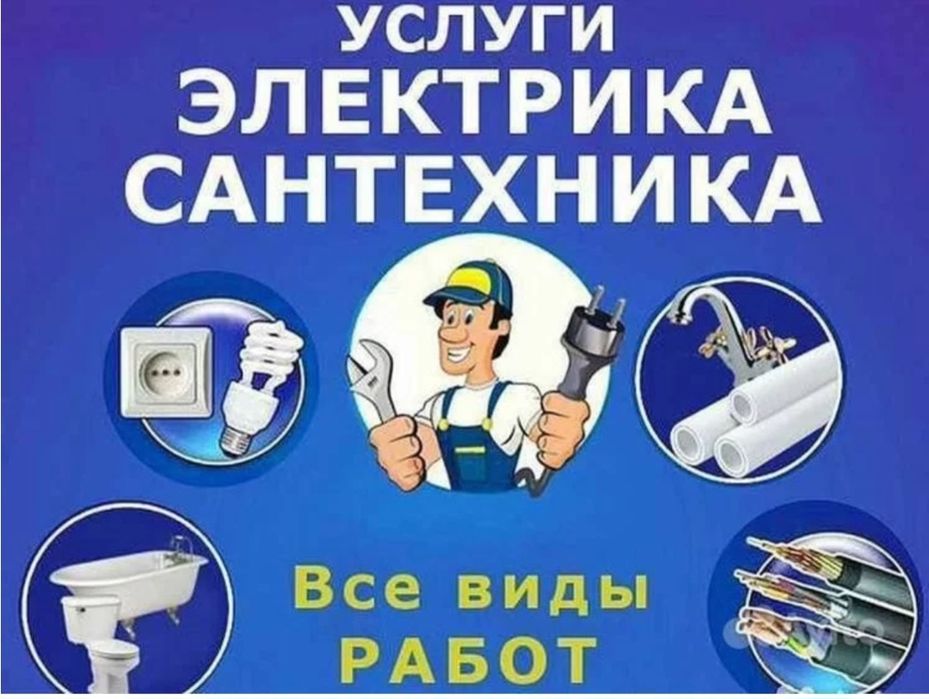 УСЛУГИ
ЭЛЕКТРИКА
САНТЕХНИКА

Все виды
РАБОТ