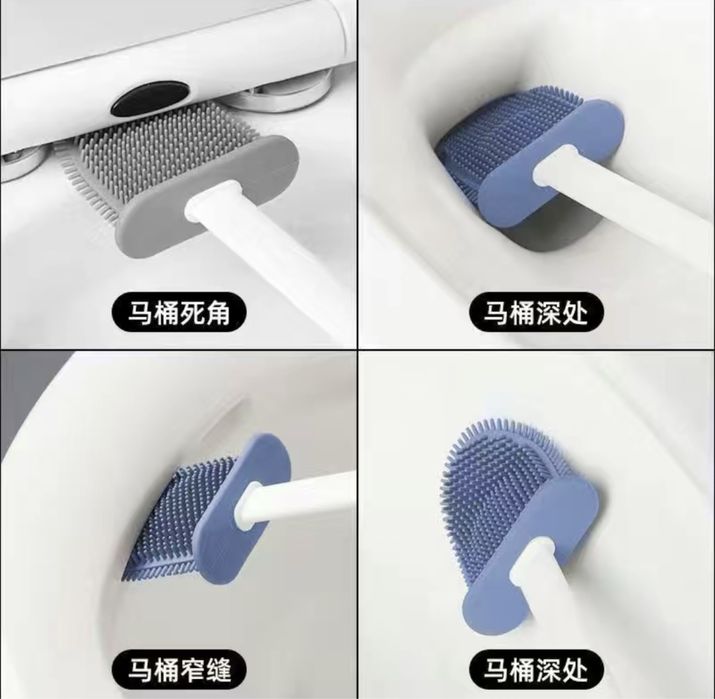 马桶死角

马桶深处

马桶窄缝

马桶深处