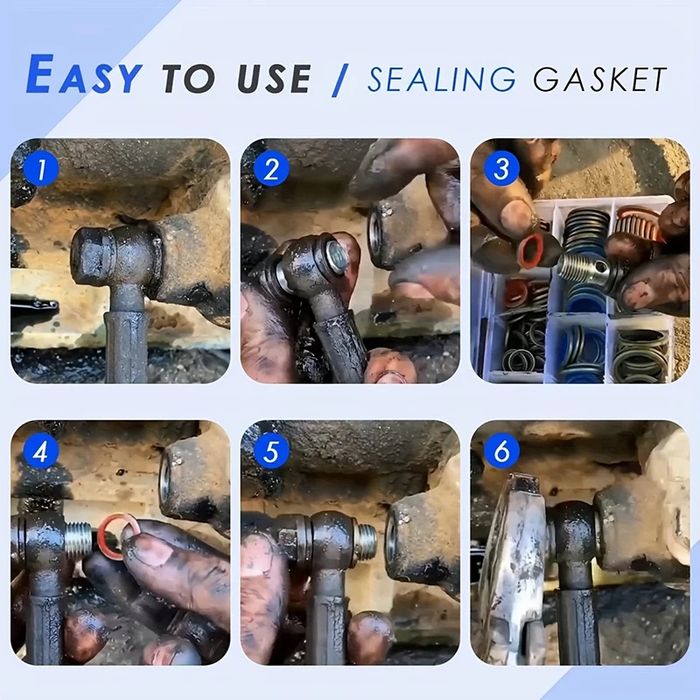 EASY TO USE / SEALING GASKET

1

2

3

4

5

6