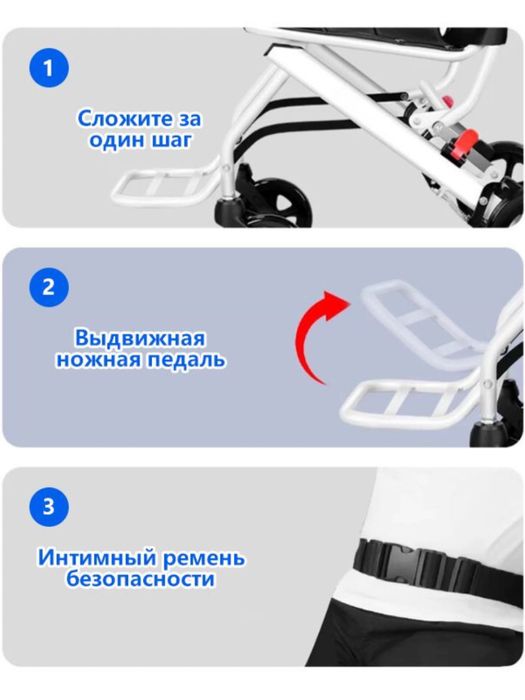 1

Сложите за один шаг

2

Выдвижная ножная педаль

3

Интимный ремень безопасности