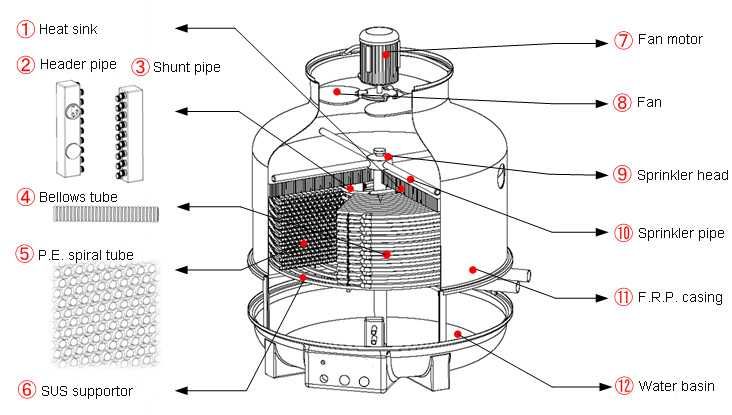 ① Heat sink
② Header pipe
③ Shunt pipe
④ Bellows tube
⑤ P.E. spiral tube
⑥ SUS supportor
⑦ Fan motor
⑧ Fan
⑨ Sprinkler head
⑩ Sprinkler pipe
⑪ F.R.P. casing
⑫ Water basin