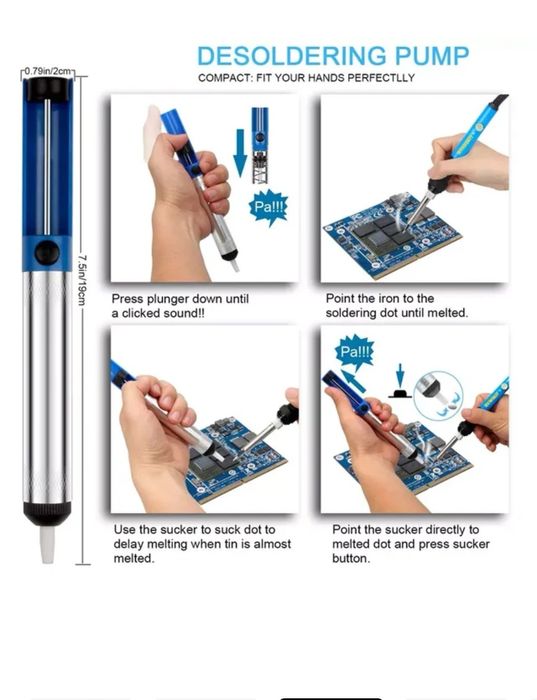 DESOLDERING PUMP
COMPACT: FIT YOUR HANDS PERFECTLLY

0.79in/2cm

7.5in/19cm

Pa!!!

Press plunger down until a clicked sound!!

Point the iron to the soldering dot until melted.

Use the sucker to suck dot to delay melting when tin is almost melted.

Pa!!!

Point the sucker directly to melted dot and press sucker button.