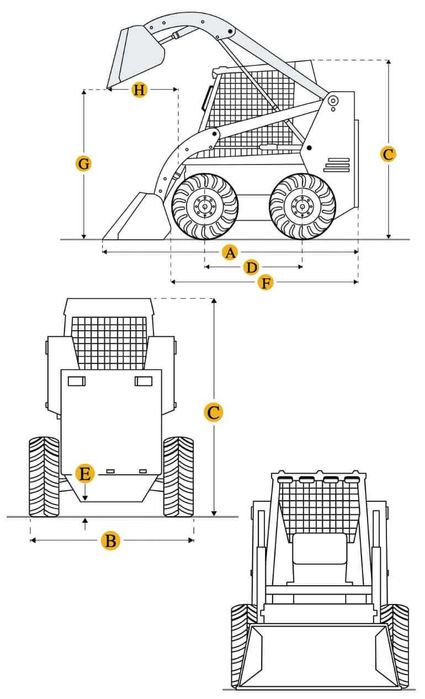 H
G
C
A
D
F
C
E
B