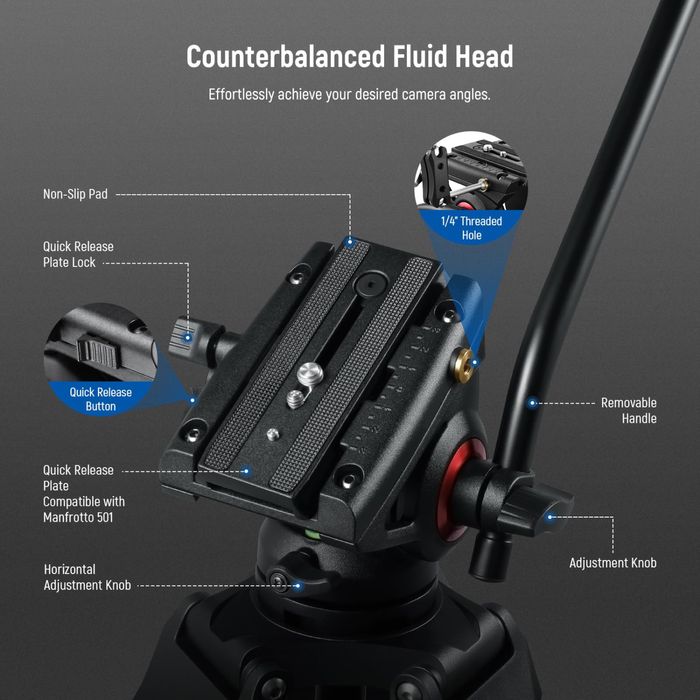 Counterbalanced Fluid Head

Effortlessly achieve your desired camera angles.

Non-Slip Pad

Quick Release Plate Lock

1/4" Threaded Hole

Quick Release Button

Removable Handle

Quick Release Plate Compatible with Manfrotto 501

Adjustment Knob

Horizontal Adjustment Knob