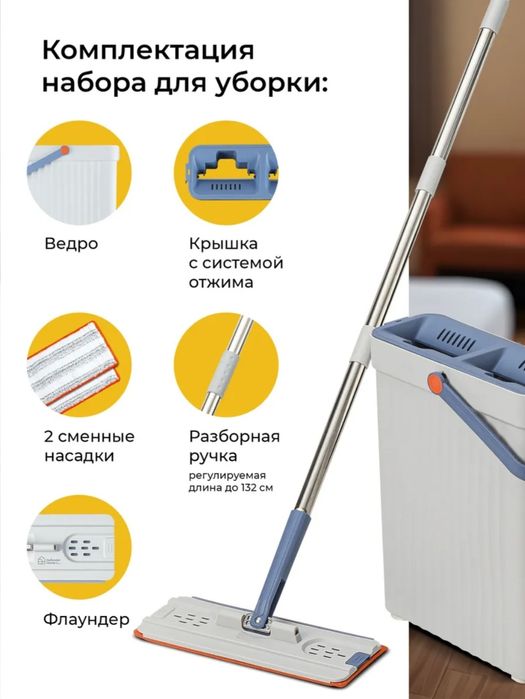 Комплектация набора для уборки:

Ведро

Крышка с системой отжима

2 сменные насадки

Разборная ручка
регулируемая длина до 132 см

Флаундер