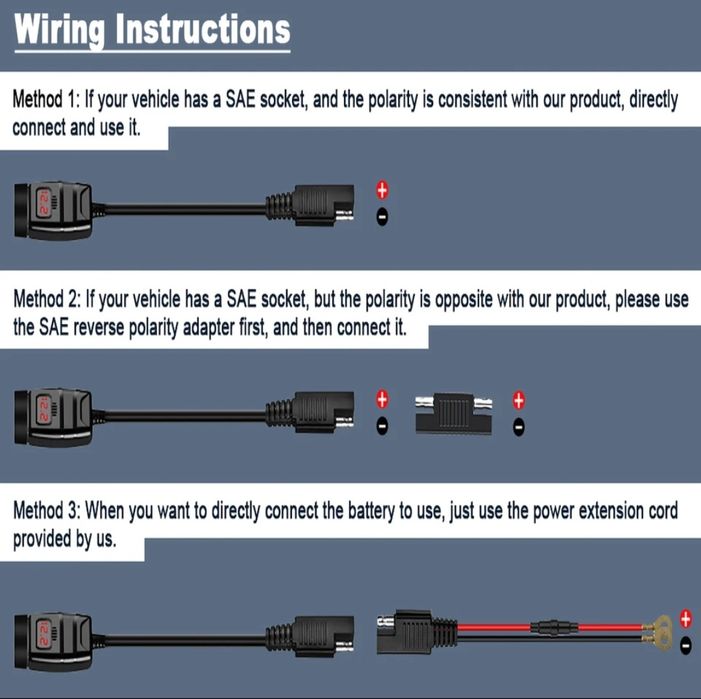 Wiring Instructions

Method 1: If your vehicle has a SAE socket, and the polarity is consistent with our product, directly connect and use it.

12.2

+
-

Method 2: If your vehicle has a SAE socket, but the polarity is opposite with our product, please use the SAE reverse polarity adapter first, and then connect it.

12.2

+
-

+
-

Method 3: When you want to directly connect the battery to use, just use the power extension cord provided by us.

12.2

+
-