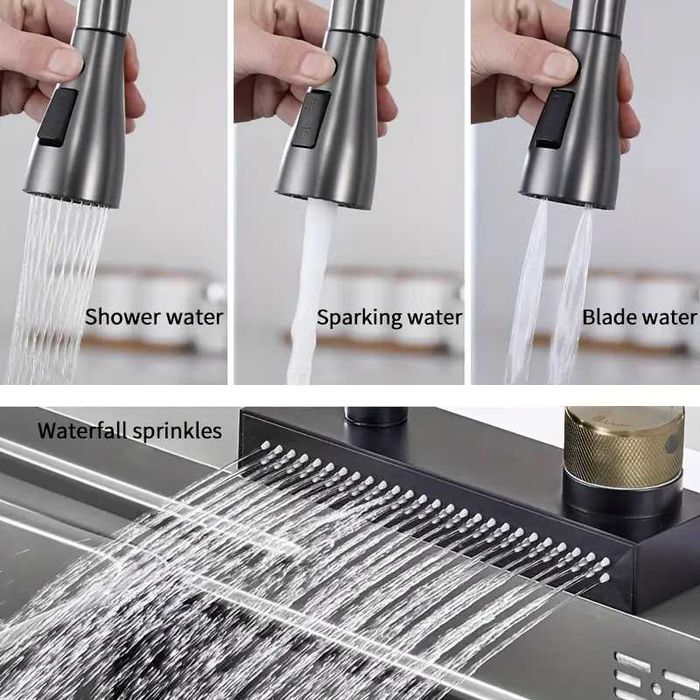 Shower water

Sparking water

Blade water

Waterfall sprinkles