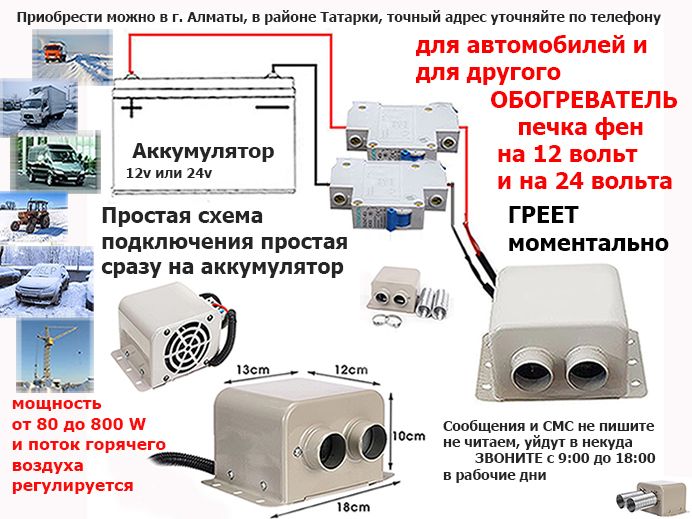 Приобрести можно в г. Алматы, в районе Татарки, точный адрес уточняйте по телефону

для автомобилей и для другого
ОБОГРЕВАТЕЛЬ
печка фен
на 12 вольт
и на 24 вольта

+
—
Аккумулятор
12v или 24v

Простая схема подключения простая сразу на аккумулятор

ГРЕЕТ моментально

13cm
12cm
10cm
18cm

мощность от 80 до 800 W и поток горячего воздуха регулируется

Сообщения и СМС не пишите не читаем, уйдут в некуда
ЗВОНИТЕ с 9:00 до 18:00
в рабочие дни