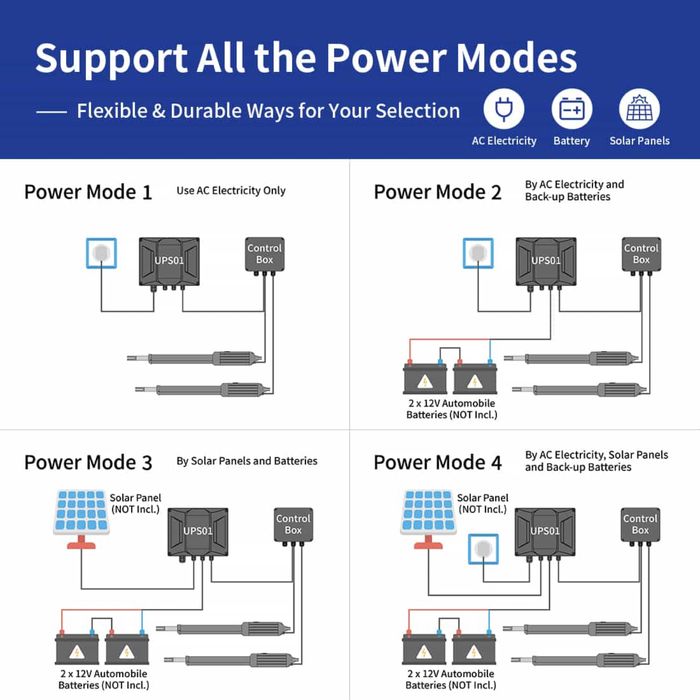 Support All the Power Modes

— Flexible & Durable Ways for Your Selection

AC Electricity Battery Solar Panels

Power Mode 1 Use AC Electricity Only

UPS01

Control Box

Power Mode 2 By AC Electricity and Back-up Batteries

UPS01

Control Box

2 x 12V Automobile Batteries (NOT Incl.)

Power Mode 3 By Solar Panels and Batteries

Solar Panel (NOT Incl.)

UPS01

Control Box

2 x 12V Automobile Batteries (NOT Incl.)

Power Mode 4 By AC Electricity, Solar Panels and Back-up Batteries

Solar Panel (NOT Incl.)

UPS01

Control Box

2 x 12V Automobile Batteries (NOT Incl.)