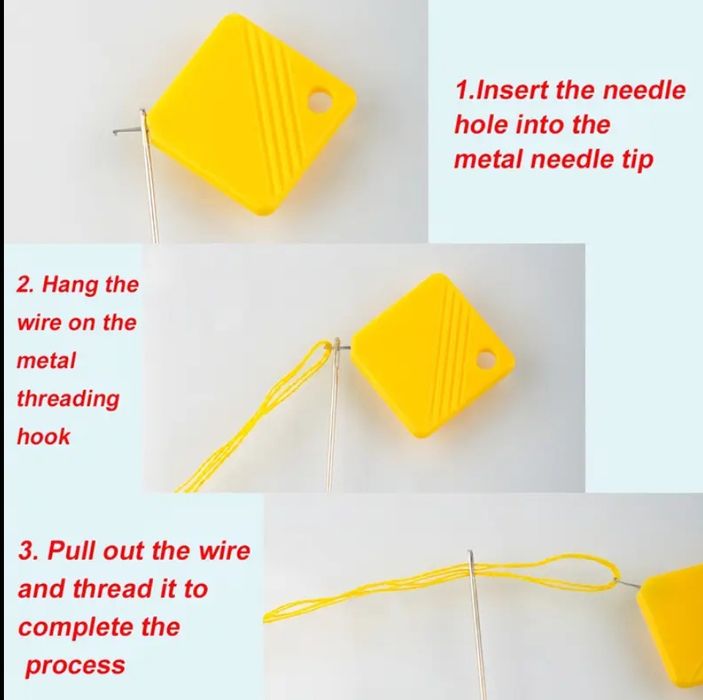 1.Insert the needle hole into the metal needle tip

2. Hang the wire on the metal threading hook

3. Pull out the wire and thread it to complete the process