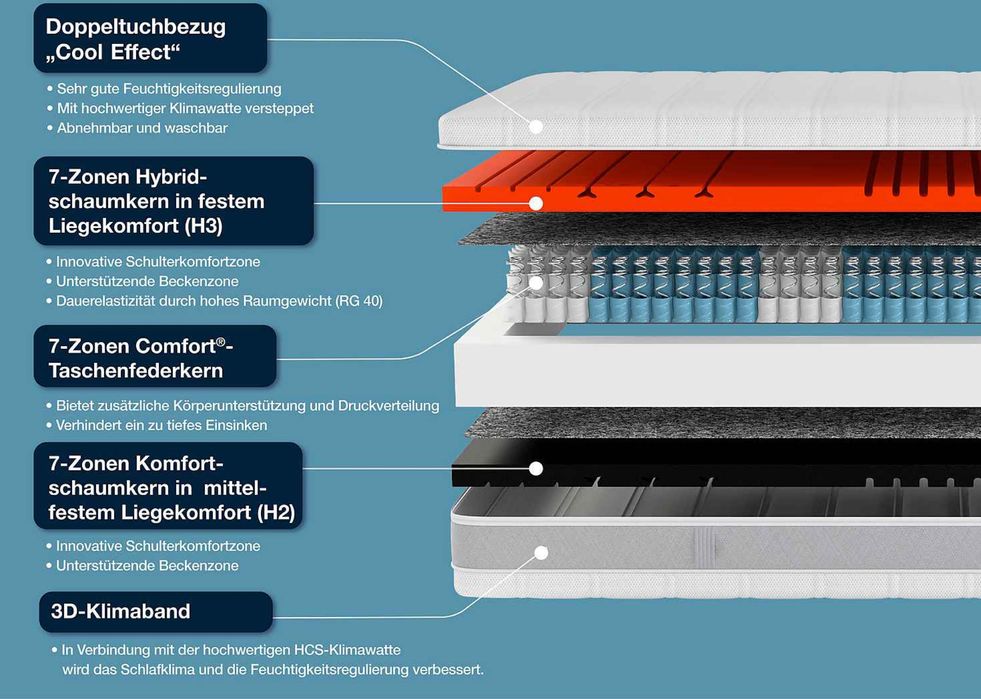 Doppeltuchbezug „Cool Effect“

• Sehr gute Feuchtigkeitsregulierung
• Mit hochwertiger Klimawatte versteppet
• Abnehmbar und waschbar

7-Zonen Hybridschaumkern in festem Liegekomfort (H3)

• Innovative Schulterkomfortzone
• Unterstützende Beckenzone
• Dauerelastizität durch hohes Raumgewicht (RG 40)

7-Zonen Comfort®-Taschenfederkern

• Bietet zusätzliche Körperunterstützung und Druckverteilung
• Verhindert ein zu tiefes Einsinken

7-Zonen Komfortschaumkern in mittelfestem Liegekomfort (H2)

• Innovative Schulterkomfortzone
• Unterstützende Beckenzone

3D-Klimaband

• In Verbindung mit der hochwertigen HCS-Klimawatte wird das Schlafklima und die Feuchtigkeitsregulierung verbessert.