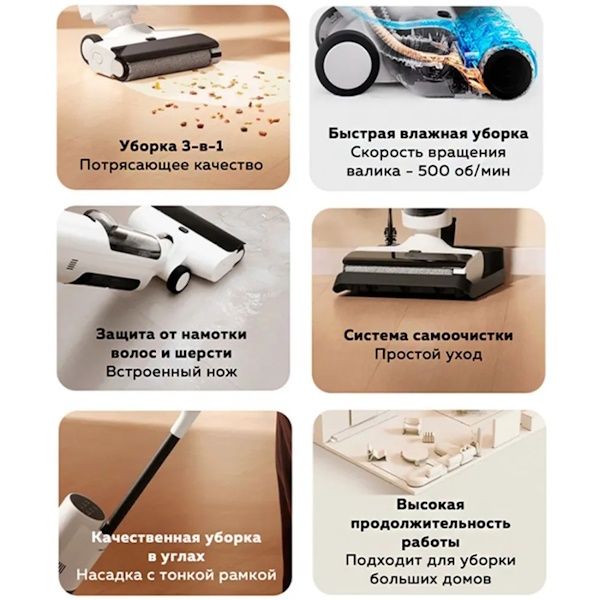 Уборка 3-в-1
Потрясающее качество

Быстрая влажная уборка
Скорость вращения валика - 500 об/мин

Защита от намотки волос и шерсти
Встроенный нож

Система самоочистки
Простой уход

Качественная уборка в углах
Насадка с тонкой рамкой

Высокая продолжительность работы
Подходит для уборки больших домов