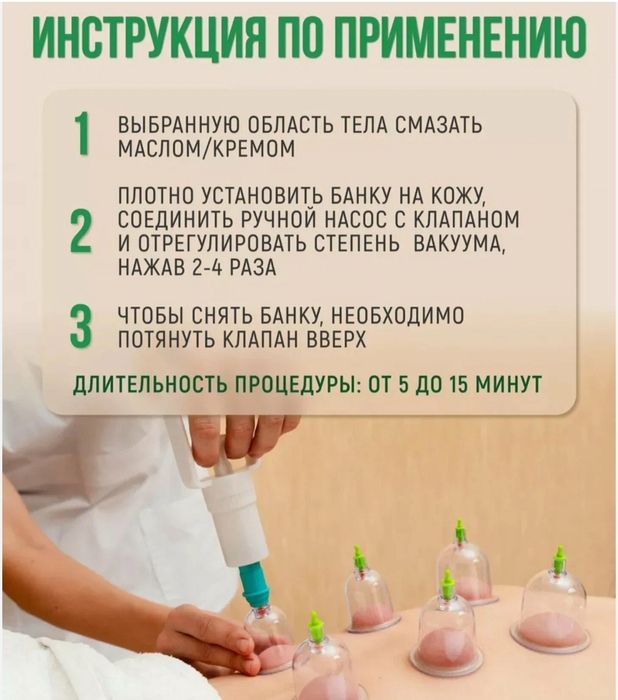 ИНСТРУКЦИЯ ПО ПРИМЕНЕНИЮ

1 ВЫБРАННУЮ ОБЛАСТЬ ТЕЛА СМАЗАТЬ МАСЛОМ/КРЕМОМ

2 ПЛОТНО УСТАНОВИТЬ БАНКУ НА КОЖУ, СОЕДИНИТЬ РУЧНОЙ НАСОС С КЛАПАНОМ И ОТРЕГУЛИРОВАТЬ СТЕПЕНЬ ВАКУУМА, НАЖАВ 2-4 РАЗА

3 ЧТОБЫ СНЯТЬ БАНКУ, НЕОБХОДИМО ПОТЯНУТЬ КЛАПАН ВВЕРХ

ДЛИТЕЛЬНОСТЬ ПРОЦЕДУРЫ: ОТ 5 ДО 15 МИНУТ