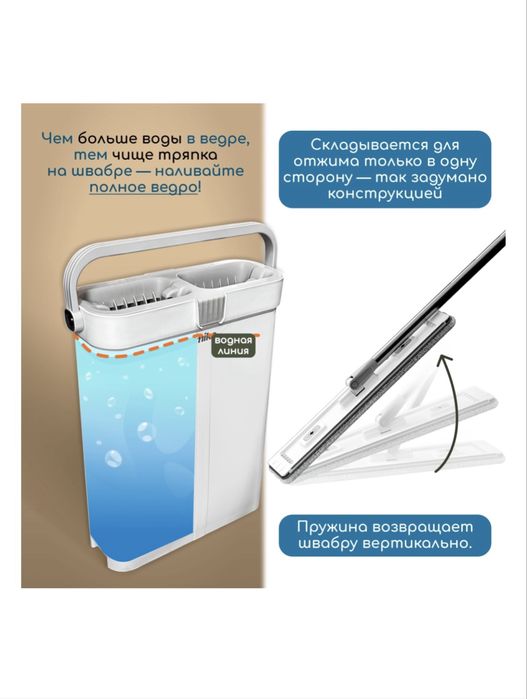 Чем больше воды в ведре, тем чище тряпка на швабре — наливайте полное ведро!

водная линия

Складывается для отжима только в одну сторону — так задумано конструкцией

Пружина возвращает швабру вертикально.