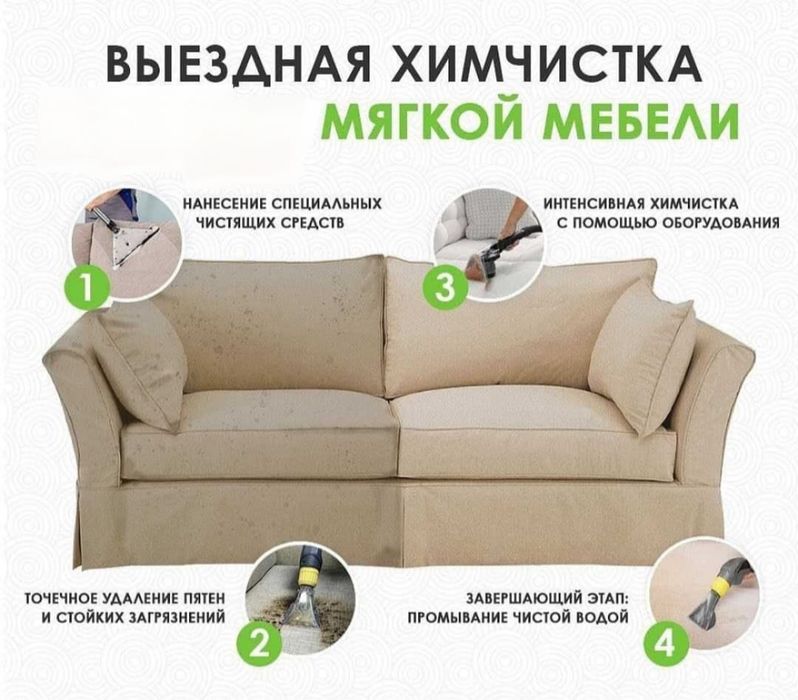 ВЫЕЗДНАЯ ХИМЧИСТКА
МЯГКОЙ МЕБЕЛИ

1
НАНЕСЕНИЕ СПЕЦИАЛЬНЫХ ЧИСТЯЩИХ СРЕДСТВ

3
ИНТЕНСИВНАЯ ХИМЧИСТКА С ПОМОЩЬЮ ОБОРУДОВАНИЯ

ТОЧЕЧНОЕ УДАЛЕНИЕ ПЯТЕН И СТОЙКИХ ЗАГРЯЗНЕНИЙ
2

ЗАВЕРШАЮЩИЙ ЭТАП: ПРОМЫВАНИЕ ЧИСТОЙ ВОДОЙ
4