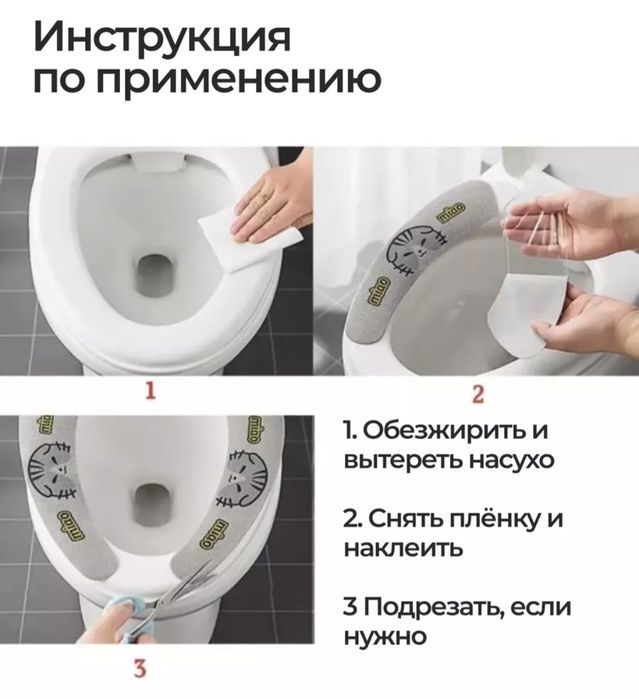 Инструкция по применению

miao

miao

1

2

miao

miao

miao

miao

3

1. Обезжирить и вытереть насухо

2. Снять плёнку и наклеить

3 Подрезать, если нужно