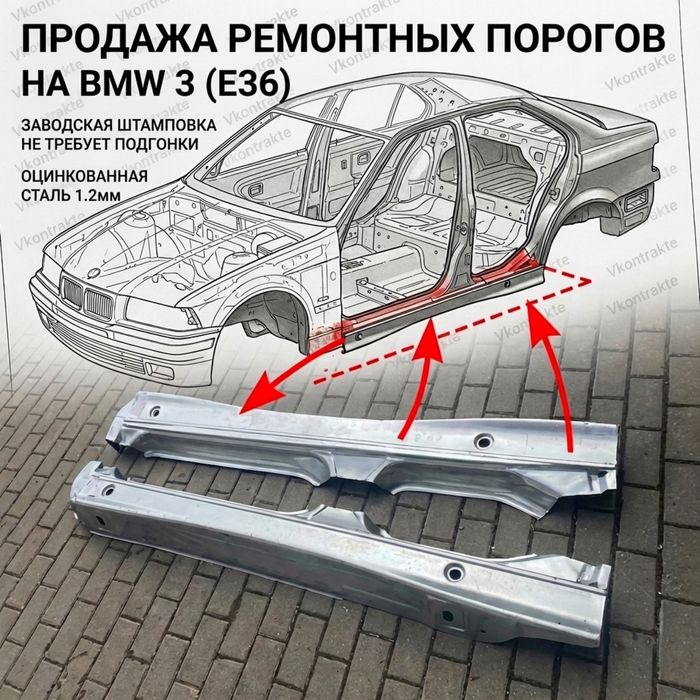 ПРОДАЖА РЕМОНТНЫХ ПОРОГОВ НА BMW 3 (E36)

ЗАВОДСКАЯ ШТАМПОВКА НЕ ТРЕБУЕТ ПОДГОНКИ

ОЦИНКОВАННАЯ СТАЛЬ 1.2мм

Vkontrakte