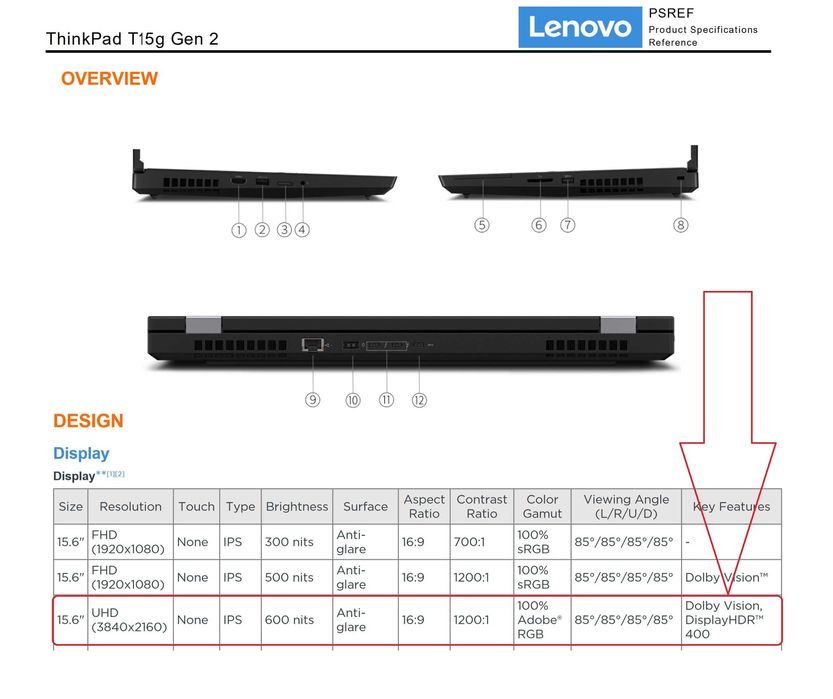 ThinkPad T15g Gen 2

Lenovo

PSREF
Product Specifications Reference

OVERVIEW

① ② ③ ④

⑤ ⑥ ⑦ ⑧

⑨ ⑩ ⑪ ⑫

DESIGN

Display

Display**[1][2]

| Size | Resolution | Touch | Type | Brightness | Surface | Aspect Ratio | Contrast Ratio | Color Gamut | Viewing Angle (L/R/U/D) | Key Features |
|---|---|---|---|---|---|---|---|---|---|---|
| 15.6" | FHD (1920x1080) | None | IPS | 300 nits | Anti-glare | 16:9 | 700:1 | 100% sRGB | 85°/85°/85°/85° | - |
| 15.6" | FHD (1920x1080) | None | IPS | 500 nits | Anti-glare | 16:9 | 1200:1 | 100% sRGB | 85°/85°/85°/85° | Dolby Vision™ |
| 15.6" | UHD (3840x2160) | None | IPS | 600 nits | Anti-glare | 16:9 | 1200:1 | 100% Adobe® RGB | 85°/85°/85°/85° | Dolby Vision, DisplayHDR™ 400 |