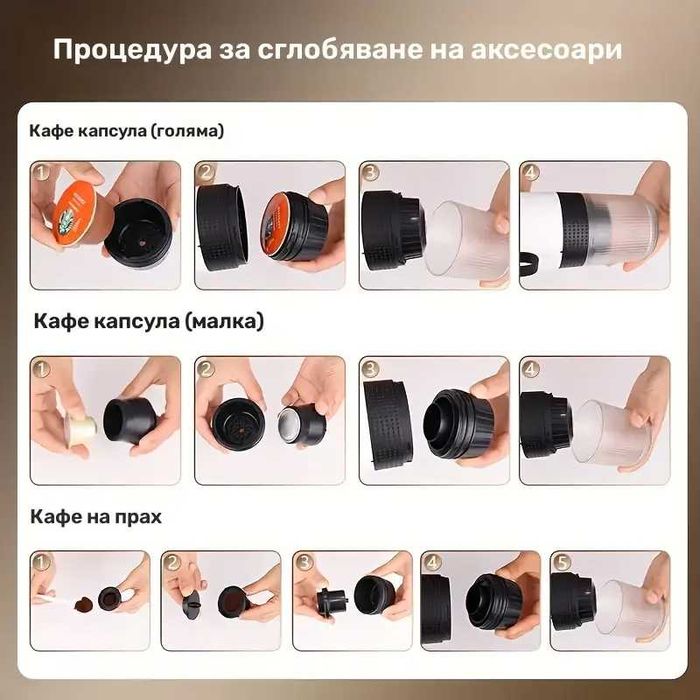 Процедура за сглобяване на аксесоари

Кафе капсула (голяма)

1 2 3 4

Кафе капсула (малка)

1 2 3 4

Кафе на прах

1 2 3 4 5