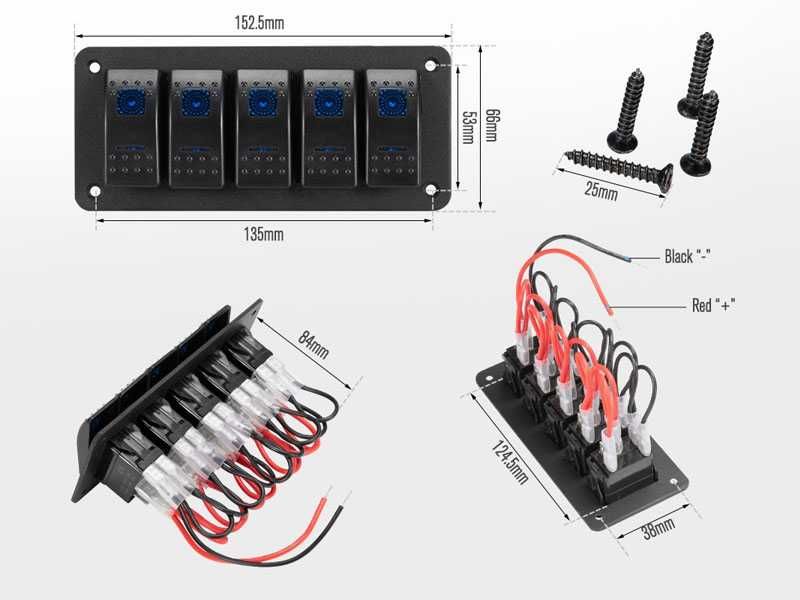 152.5mm

53mm

66mm

135mm

25mm

Black "-"

Red "+"

84mm

124.5mm

38mm