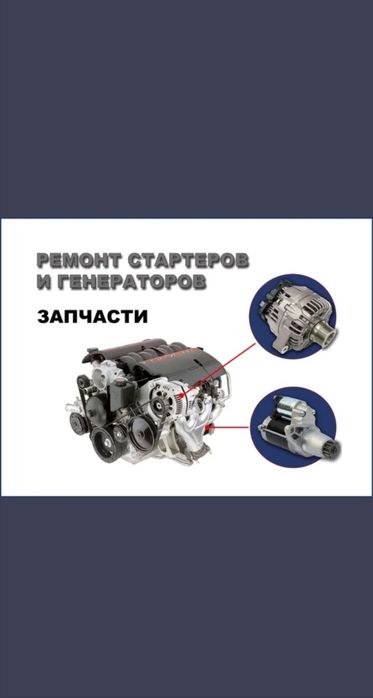 РЕМОНТ СТАРТЕРОВ И ГЕНЕРАТОРОВ

ЗАПЧАСТИ