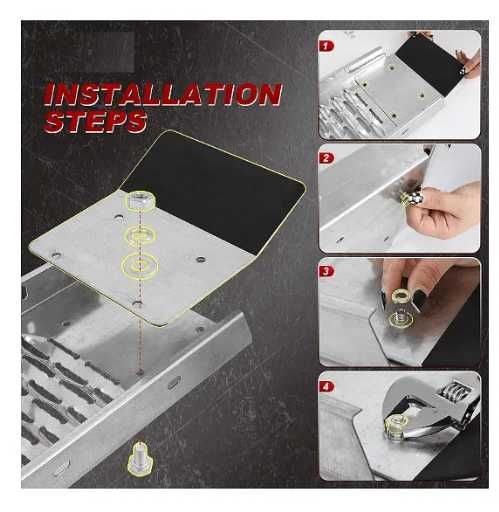 INSTALLATION STEPS

1

2

3

4