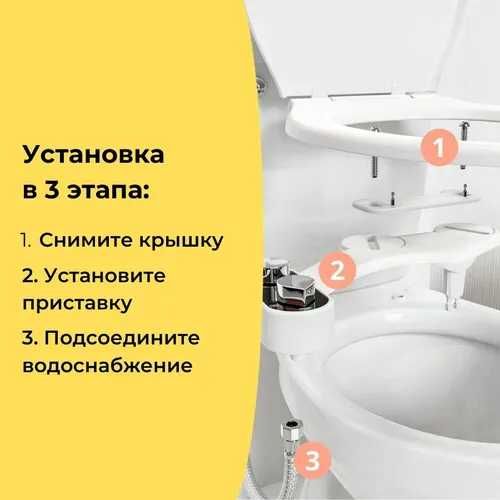 Установка в 3 этапа:

1. Снимите крышку

2. Установите приставку

3. Подсоедините водоснабжение

1

2

3